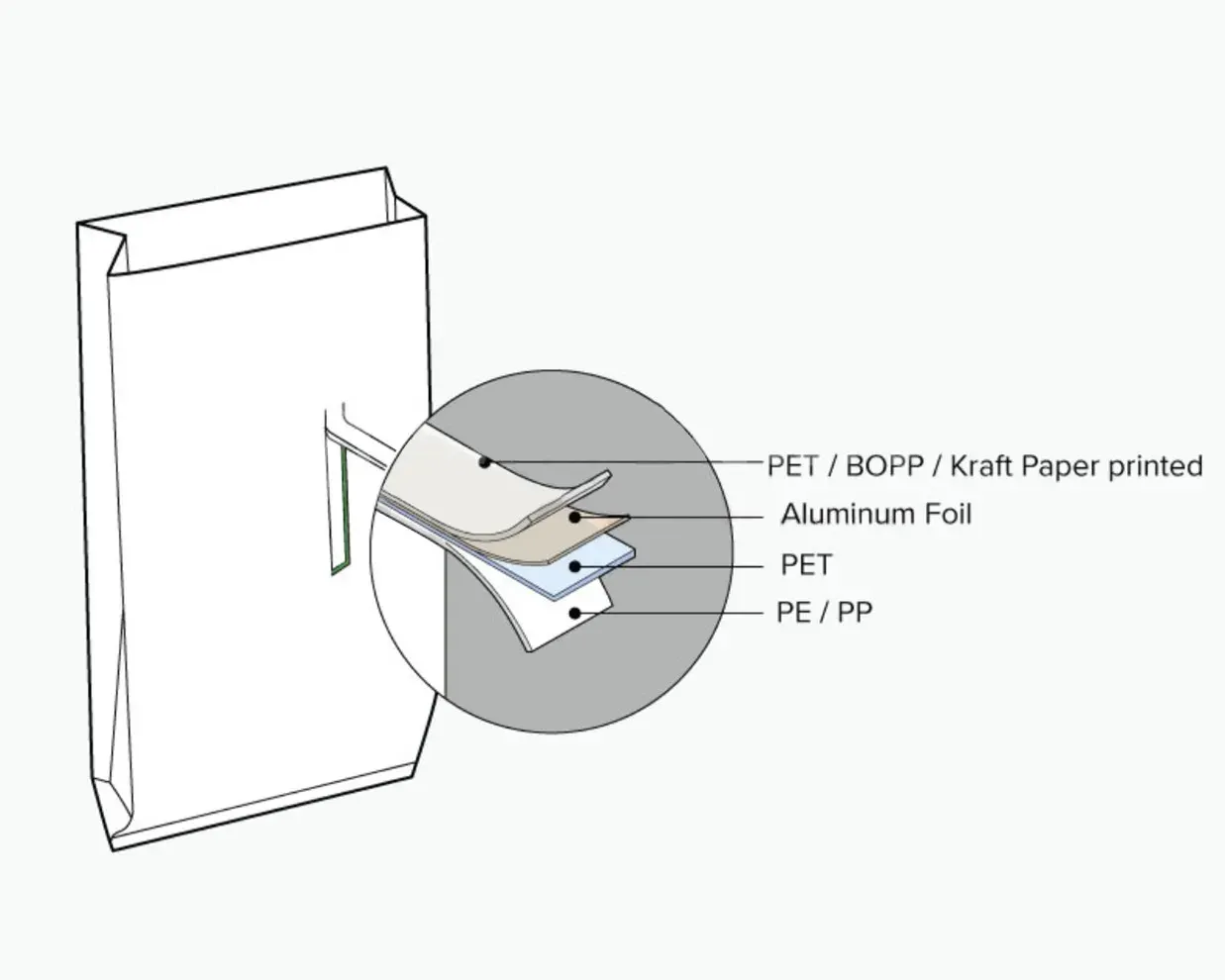 PET / BOPP / Kraft Paper printed

Aluminum Foil

PET

PE / PP